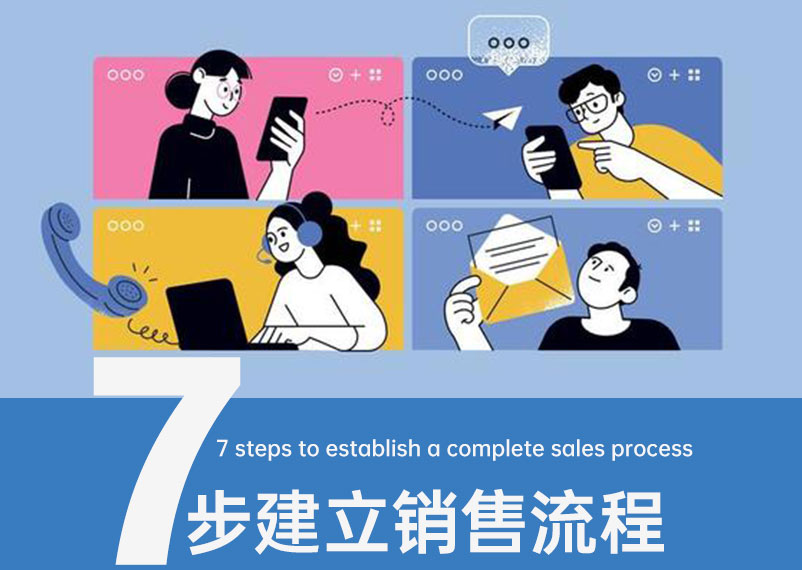 7 steps to establish a complete sales process

7步建立销售流程